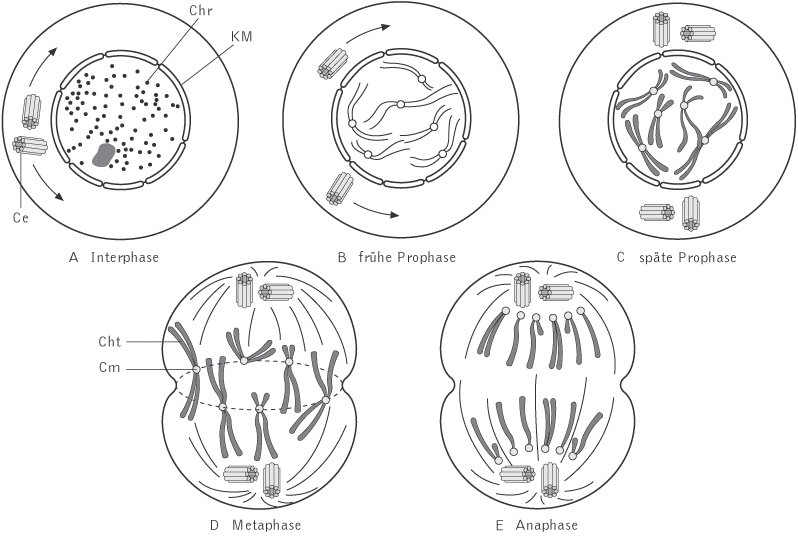 Chr
KM
Ce
A Interphase
B frühe Prophase
C späte Prophase
Cht
Cm
D Metaphase
E Anaphase