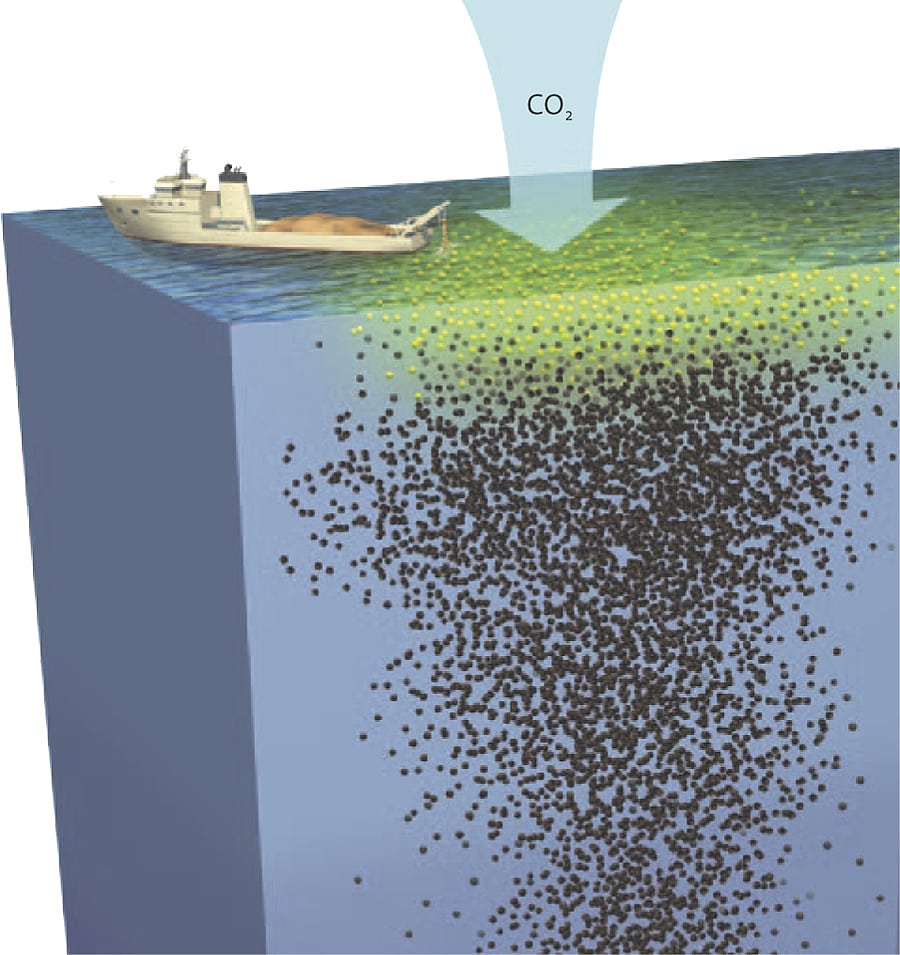 $CO_2$