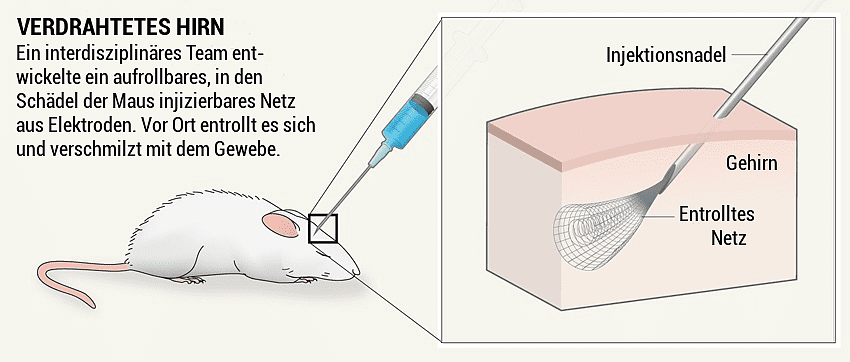 VERDRAHTETES HIRN

Ein interdisziplinäres Team entwickelte ein aufrollbares, in den Schädel der Maus injizierbares Netz aus Elektroden. Vor Ort entrollt es sich und verschmilzt mit dem Gewebe.

Injektionsnadel

Gehirn

Entrolltes Netz