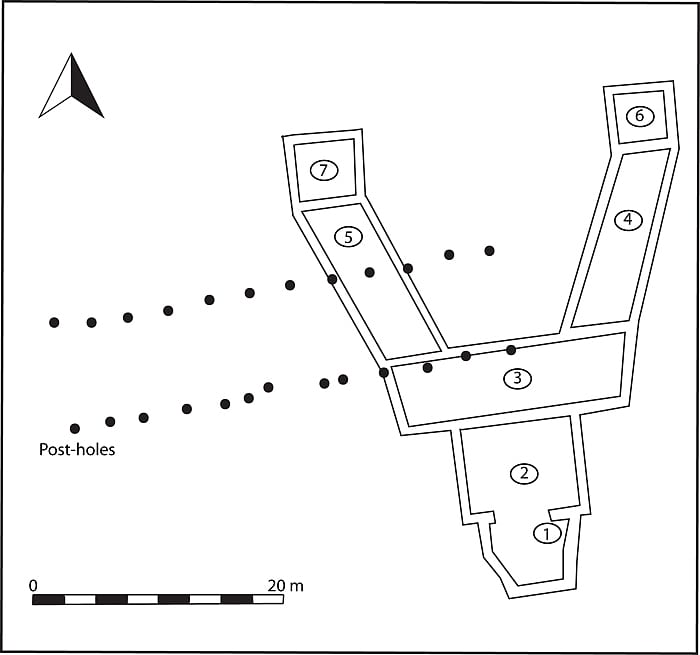 6
7
4
5
3
Post-holes
2
1
0
20 m