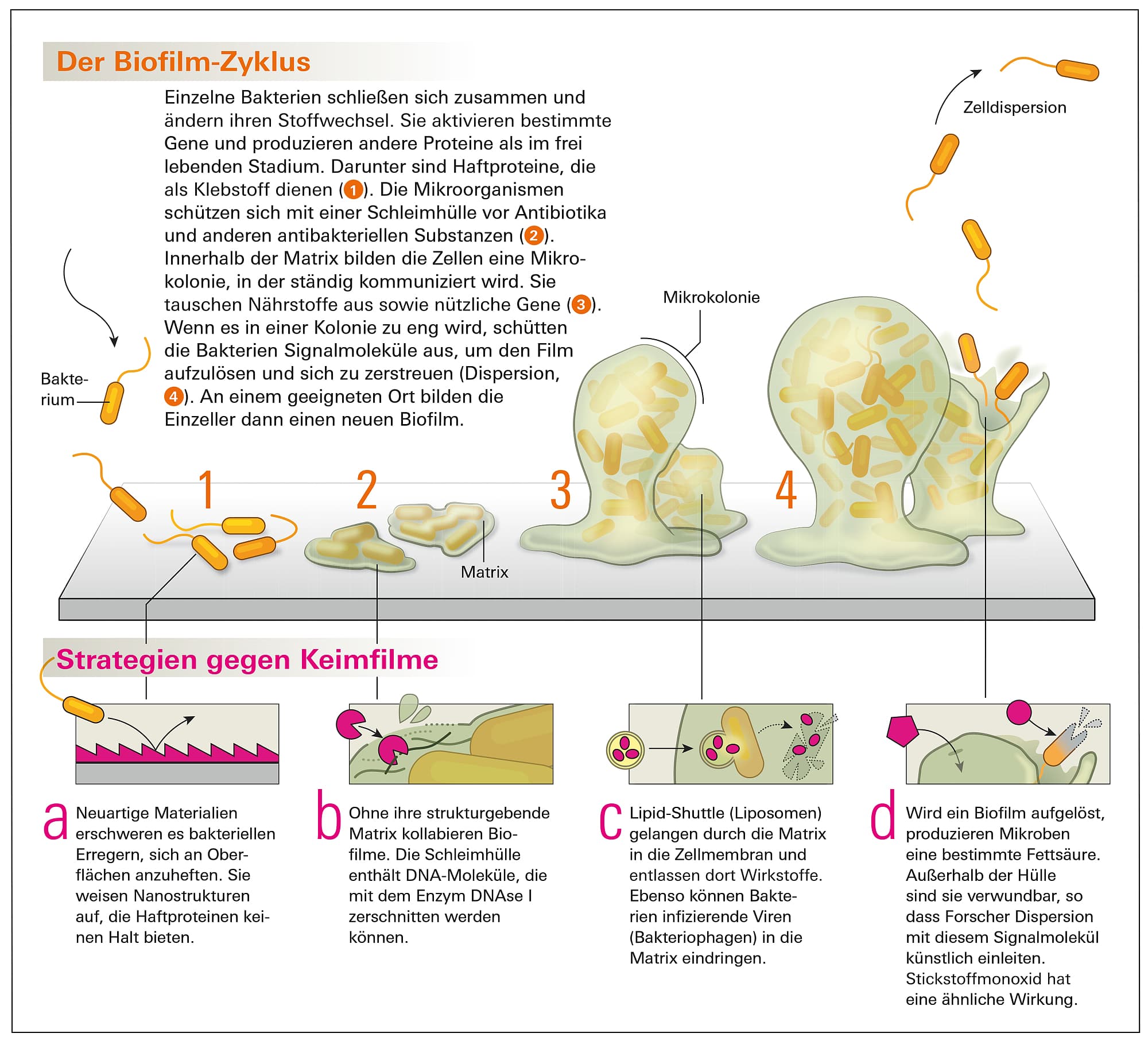 Der Biofilm-Zyklus

Einzelne Bakterien schließen sich zusammen und ändern ihren Stoffwechsel. Sie aktivieren bestimmte Gene und produzieren andere Proteine als im frei lebenden Stadium. Darunter sind Haftproteine, die als Klebstoff dienen (1). Die Mikroorganismen schützen sich mit einer Schleimhülle vor Antibiotika und anderen antibakteriellen Substanzen (2). Innerhalb der Matrix bilden die Zellen eine Mikrokolonie, in der ständig kommuniziert wird. Sie tauschen Nährstoffe aus sowie nützliche Gene (3). Wenn es in einer Kolonie zu eng wird, schütten die Bakterien Signalmoleküle aus, um den Film aufzulösen und sich zu zerstreuen (Dispersion, 4). An einem geeigneten Ort bilden die Einzeller dann einen neuen Biofilm.

Zelldispersion

Mikrokolonie

Bakterium

1

2

3

4

Matrix

Strategien gegen Keimfilme

a Neuartige Materialien erschweren es bakteriellen Erregern, sich an Oberflächen anzuheften. Sie weisen Nanostrukturen auf, die Haftproteinen keinen Halt bieten.

b Ohne ihre strukturgebende Matrix kollabieren Biofilme. Die Schleimhülle enthält DNA-Moleküle, die mit dem Enzym DNAse I zerschnitten werden können.

c Lipid-Shuttle (Liposomen) gelangen durch die Matrix in die Zellmembran und entlassen dort Wirkstoffe. Ebenso können Bakterien infizierende Viren (Bakteriophagen) in die Matrix eindringen.

d Wird ein Biofilm aufgelöst, produzieren Mikroben eine bestimmte Fettsäure. Außerhalb der Hülle sind sie verwundbar, so dass Forscher Dispersion mit diesem Signalmolekül künstlich einleiten. Stickstoffmonoxid hat eine ähnliche Wirkung.