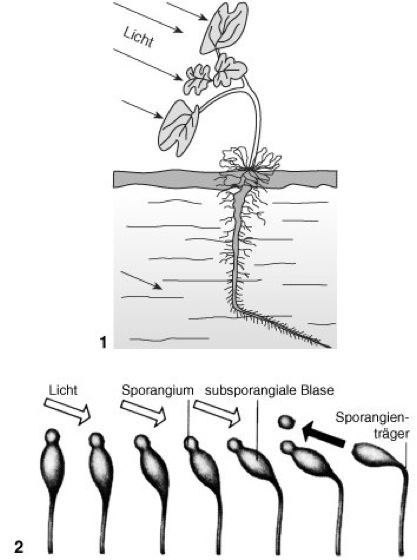 Licht

1

Licht

Sporangium

subsporangiale Blase

Sporangienträger

2