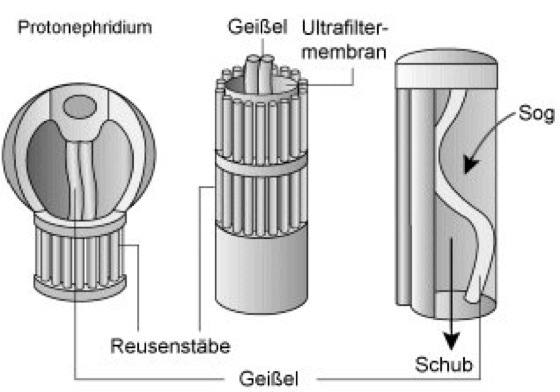 Protonephridium

Geißel

Ultrafiltermembran

Sog

Reusenstäbe

Schub

Geißel