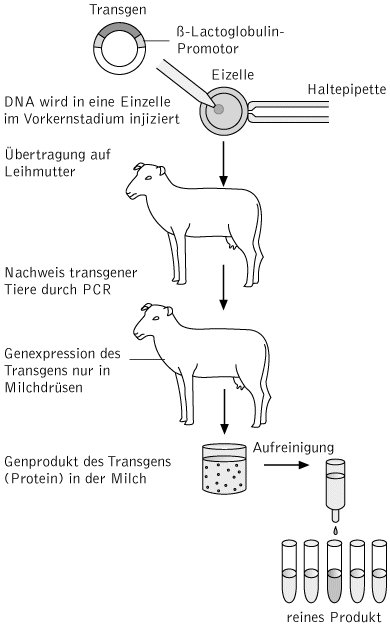 Transgen

ß-Lactoglobulin-Promotor

Eizelle

Haltepipette

DNA wird in eine Einzelle im Vorkernstadium injiziert

Übertragung auf Leihmutter

Nachweis transgener Tiere durch PCR

Genexpression des Transgens nur in Milchdrüsen

Genprodukt des Transgens (Protein) in der Milch

Aufreinigung

reines Produkt