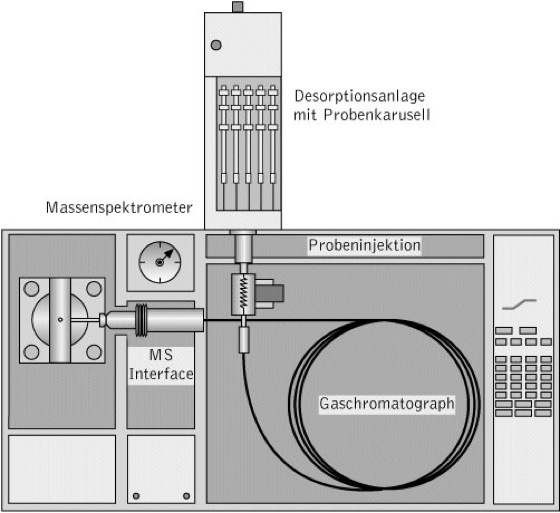 Desorptionsanlage mit Probenkarusell

Massenspektrometer

Probeninjektion

MS Interface

Gaschromatograph