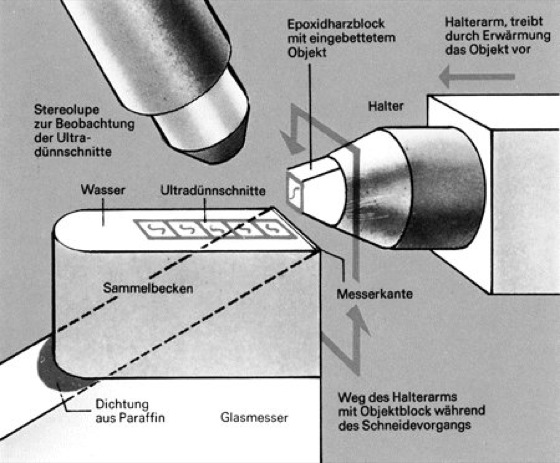 Epoxidharzblock mit eingebettetem Objekt

Halterarm, treibt durch Erwärmung das Objekt vor

Stereolupe zur Beobachtung der Ultradünnschnitte

Halter

Wasser

Ultradünnschnitte

Sammelbecken

Messerkante

Dichtung aus Paraffin

Glasmesser

Weg des Halterarms mit Objektblock während des Schneidevorgangs