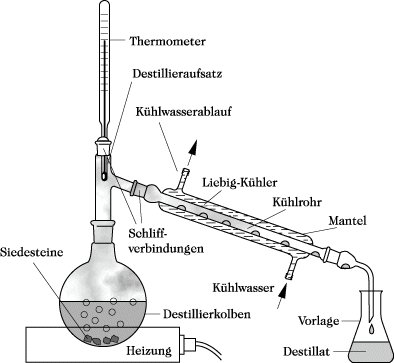 Thermometer

Destillieraufsatz

Kühlwasserablauf

Liebig-Kühler

Kühlrohr

Mantel

Schliffverbindungen

Siedesteine

Kühlwasser

Destillierkolben

Vorlage

Heizung

Destillat