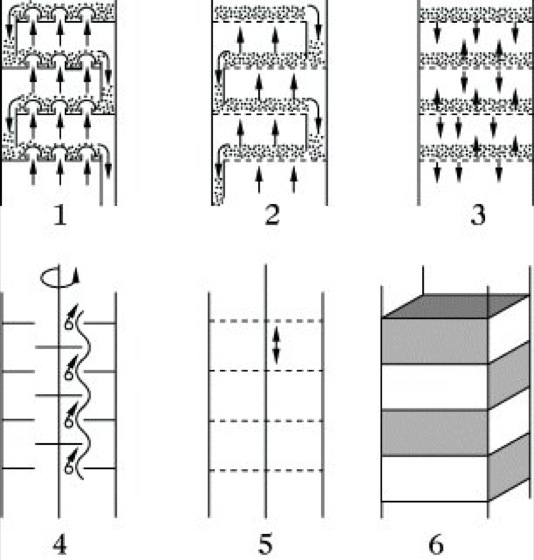 1

2

3

4

5

6