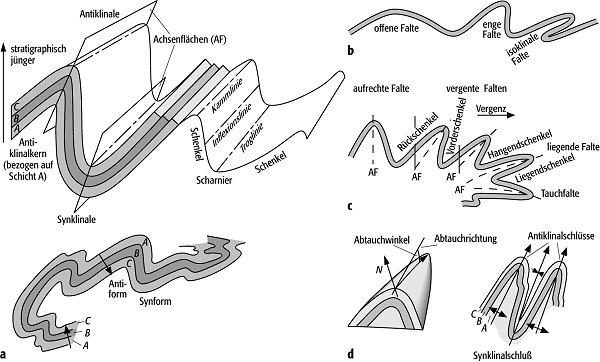 Antiklinale

Achsenflächen (AF)

stratigraphisch jünger

C
B
A

Antiklinalkern (bezogen auf Schicht A)

Kammlinie

Inflexionslinie

Troglinie

Schenkel

Scharnier

Schenkel

Synklinale

A
B
C

Antiform

Synform

C
B
A

a

offene Falte

enge Falte

isoklinale Falte

b

aufrechte Falte

vergente Falten

Vergenz

Rückschenkel

Vorderschenkel

Hangendschenkel

liegende Falte

Liegendschenkel

Tauchfalte

AF

AF

AF

AF

c

Abtauchwinkel

Abtauchrichtung

N

Antiklinalschlüsse

C
B
A

Synklinalschluß

d