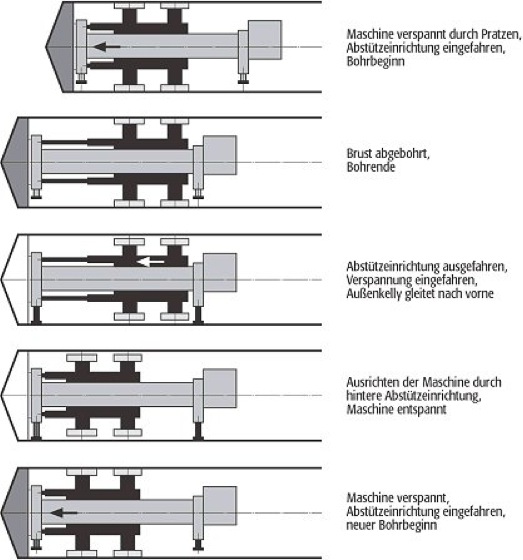 Maschine verspannt durch Pratzen, Abstützeinrichtung eingefahren, Bohrbeginn

Brust abgebohrt, Bohrende

Abstützeinrichtung ausgefahren, Verspannung eingefahren, Außenkelly gleitet nach vorne

Ausrichten der Maschine durch hintere Abstützeinrichtung, Maschine entspannt

Maschine verspannt, Abstützeinrichtung eingefahren, neuer Bohrbeginn