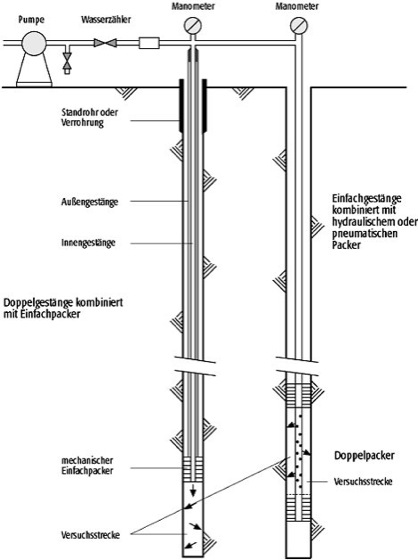 Pumpe
Wasserzähler
Manometer
Manometer

Standrohr oder Verrohrung

Außengestänge

Innengestänge

Einfachgestänge kombiniert mit hydraulischem oder pneumatischen Packer

Doppelgestänge kombiniert mit Einfachpacker

mechanischer Einfachpacker

Doppelpacker

Versuchsstrecke

Versuchsstrecke