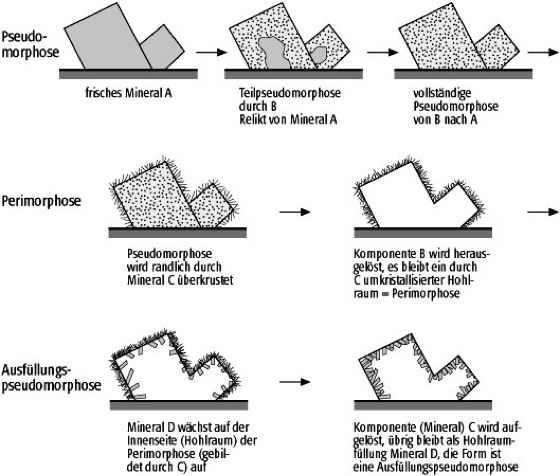 Pseudomorphose

frisches Mineral A

Teilpseudomorphose durch B Relikt von Mineral A

vollständige Pseudomorphose von B nach A

Perimorphose

Pseudomorphose wird randlich durch Mineral C überkrustet

Komponente B wird herausgelöst, es bleibt ein durch C umkristallisierter Hohlraum = Perimorphose

Ausfüllungspseudomorphose

Mineral D wächst auf der Innenseite (Hohlraum) der Perimorphose (gebildet durch C) auf

Komponente (Mineral) C wird aufgelöst, übrig bleibt als Hohlraumfüllung Mineral D, die Form ist eine Ausfüllungspseudomorphose