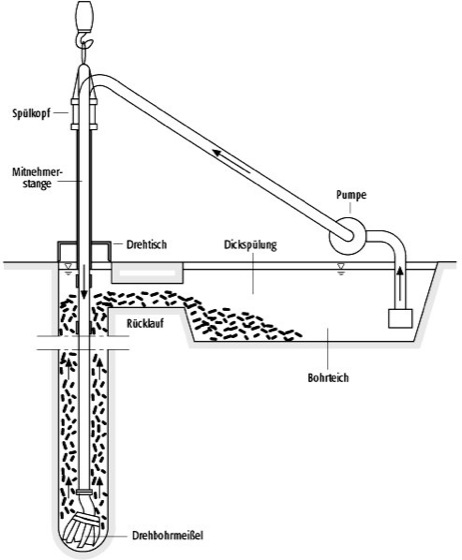 Spülkopf

Mitnehmerstange

Pumpe

Drehtisch

Dickspülung

Rücklauf

Bohrteich

Drehbohrmeißel