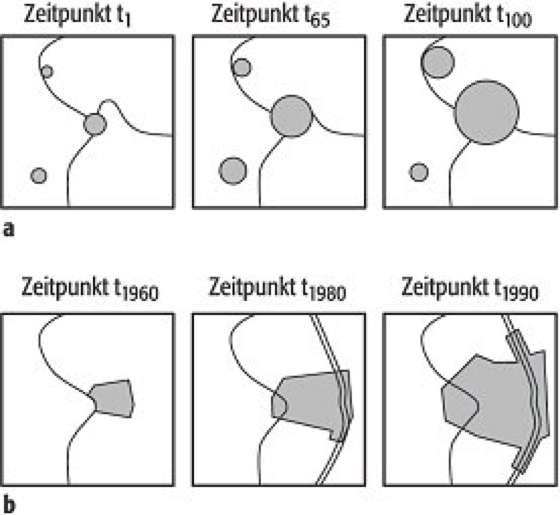 Zeitpunkt $t_1$ Zeitpunkt $t_{65}$ Zeitpunkt $t_{100}$

a

Zeitpunkt $t_{1960}$ Zeitpunkt $t_{1980}$ Zeitpunkt $t_{1990}$

b