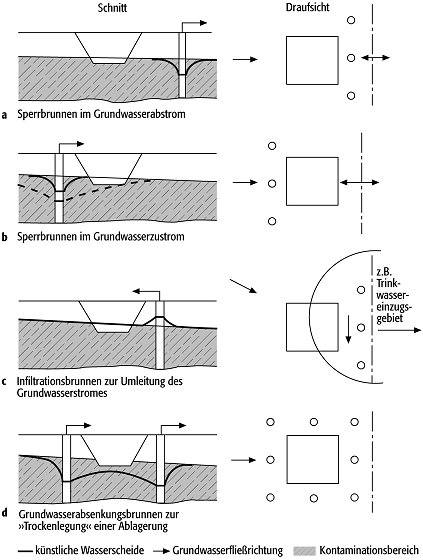 Schnitt

Draufsicht

a Sperrbrunnen im Grundwasserabstrom

b Sperrbrunnen im Grundwasserzustrom

z.B. Trinkwassereinzugsgebiet

c Infiltrationsbrunnen zur Umleitung des Grundwasserstromes

d Grundwasserabsenkungsbrunnen zur »Trockenlegung« einer Ablagerung

künstliche Wasserscheide

Grundwasserfließrichtung

Kontaminationsbereich