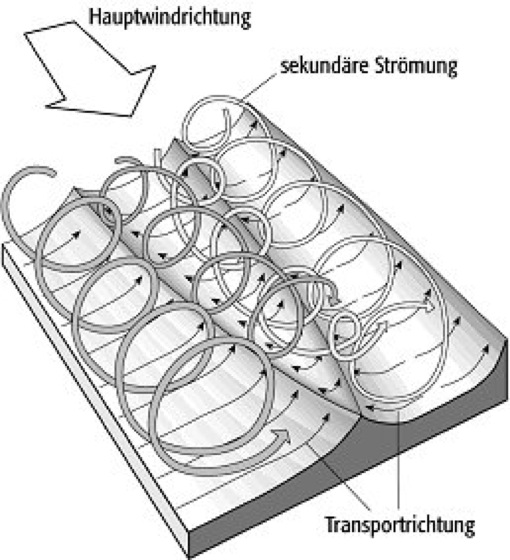 Hauptwindrichtung

sekundäre Strömung

Transportrichtung