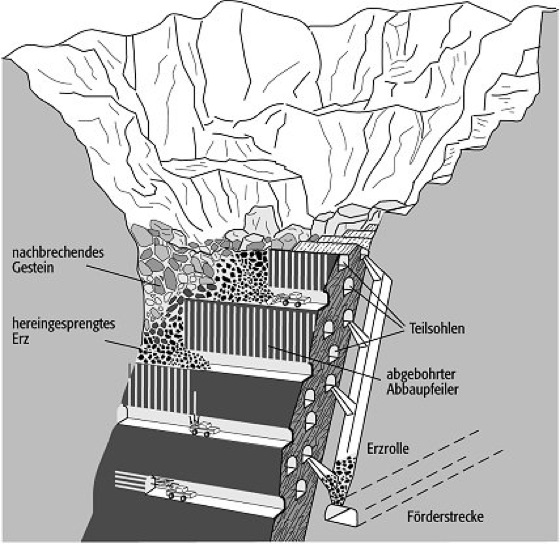 nachbrechendes Gestein

hereingesprengtes Erz

Teilsohlen

abgebohrter Abbaupfeiler

Erzrolle

Förderstrecke