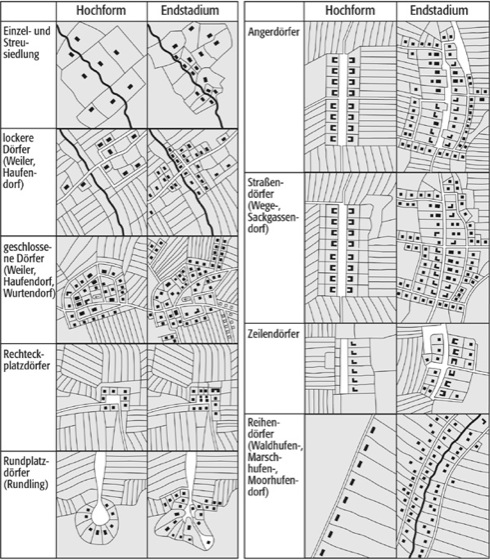 | | Hochform | Endstadium |
|---|---|---|
| Einzel- und Streusiedlung | | |
| lockere Dörfer (Weiler, Haufendorf) | | |
| geschlossene Dörfer (Weiler, Haufendorf, Wurtendorf) | | |
| Rechteckplatzdörfer | | |
| Rundplatzdörfer (Rundling) | | |

| | Hochform | Endstadium |
|---|---|---|
| Angerdörfer | | |
| Straßendörfer (Wege-, Sackgassendorf) | | |
| Zeilendörfer | | |
| Reihendörfer (Waldhufen-, Marschhufen-, Moorhufendorf) | | |