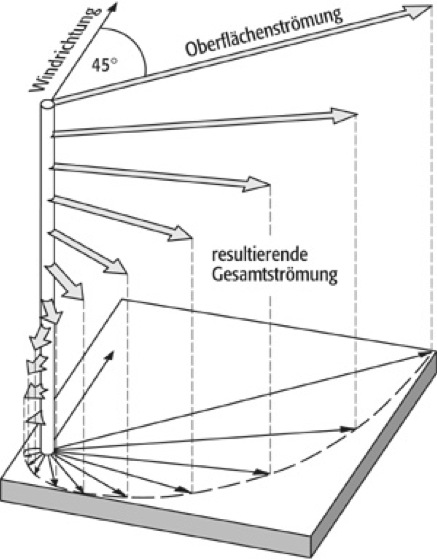 Windrichtung
45°
Oberflächenströmung
resultierende Gesamtströmung