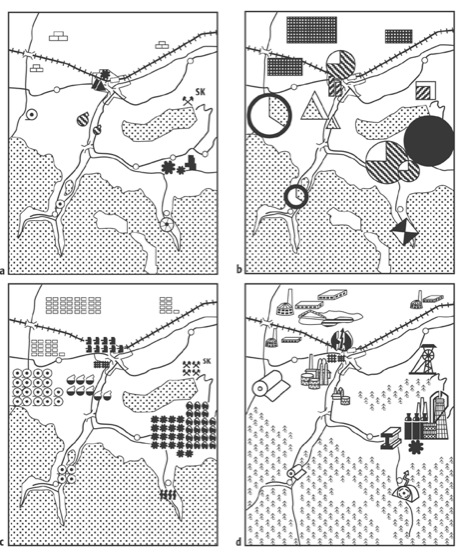 SK

a

b

SK

c

d