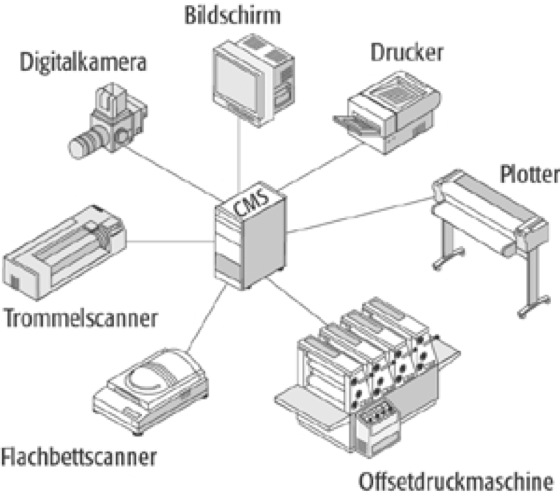 Bildschirm
Digitalkamera
Drucker
Plotter
CMS
Trommelscanner
Flachbettscanner
Offsetdruckmaschine