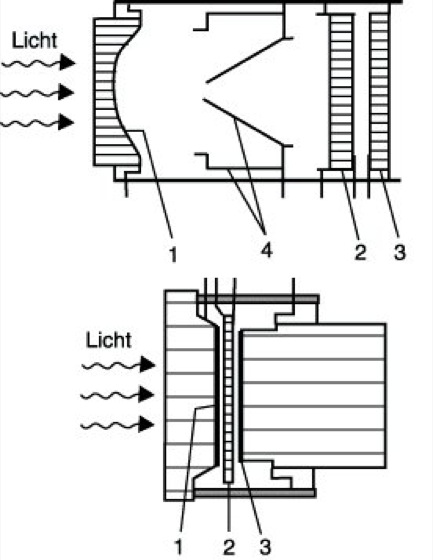 Licht

1 4 2 3

Licht

1 2 3