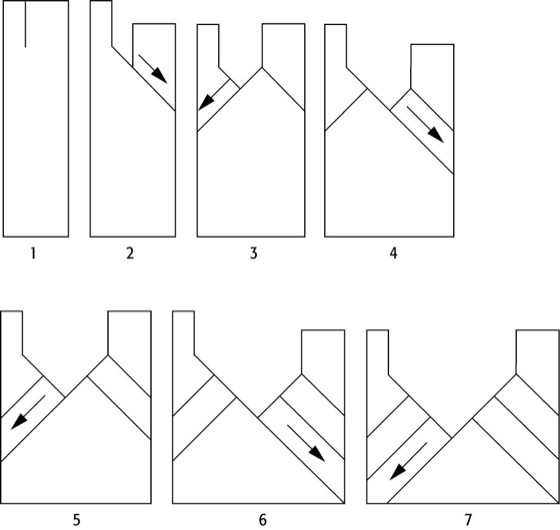 1 2 3 4

5 6 7