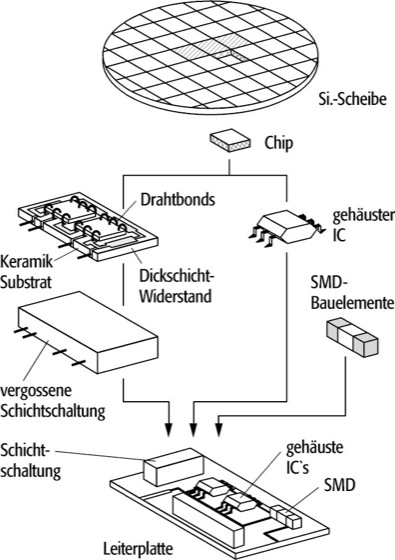 Si.-Scheibe

Chip

Drahtbonds

gehäuster IC

Keramik Substrat

Dickschicht-Widerstand

SMD-Bauelemente

vergossene Schichtschaltung

Schicht-schaltung

gehäuste IC`s

SMD

Leiterplatte