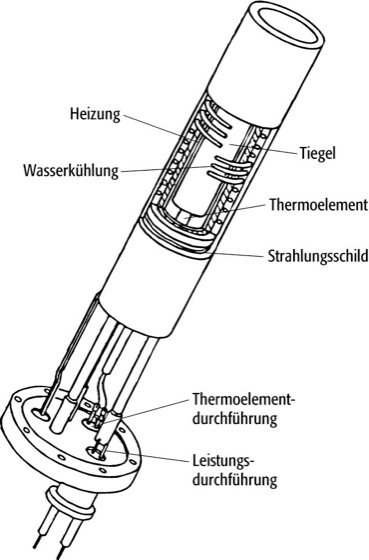 Heizung
Tiegel
Wasserkühlung
Thermoelement
Strahlungsschild
Thermoelement-durchführung
Leistungs-durchführung