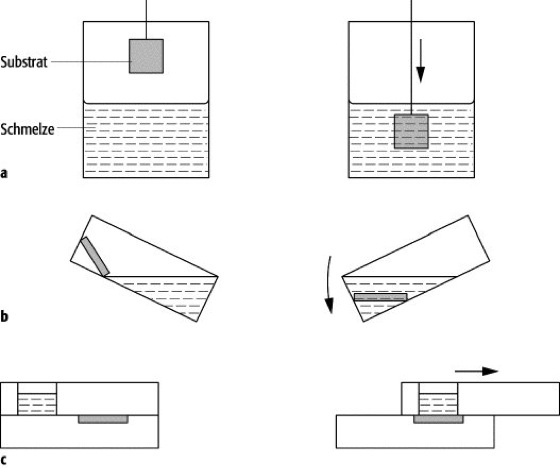 Substrat
Schmelze
a
b
c