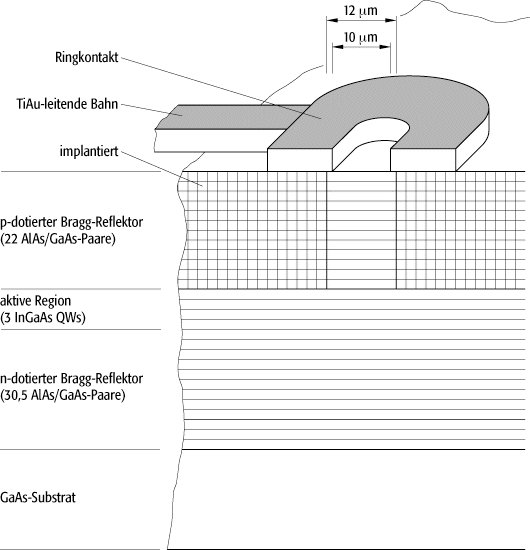 12 µm

10 µm

Ringkontakt

TiAu-leitende Bahn

implantiert

p-dotierter Bragg-Reflektor
(22 AlAs/GaAs-Paare)

aktive Region
(3 InGaAs QWs)

n-dotierter Bragg-Reflektor
(30,5 AlAs/GaAs-Paare)

GaAs-Substrat