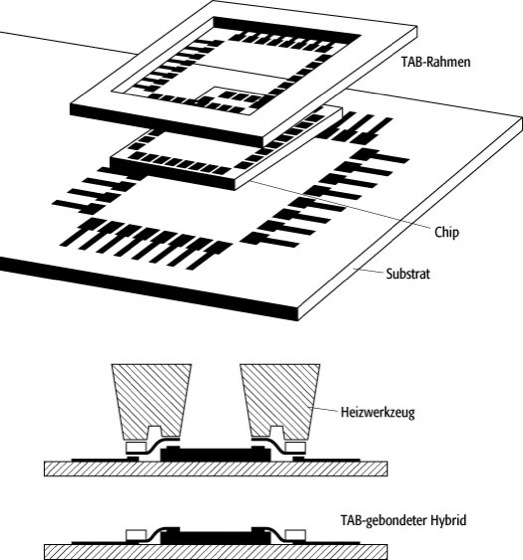 TAB-Rahmen

Chip

Substrat

Heizwerkzeug

TAB-gebondeter Hybrid