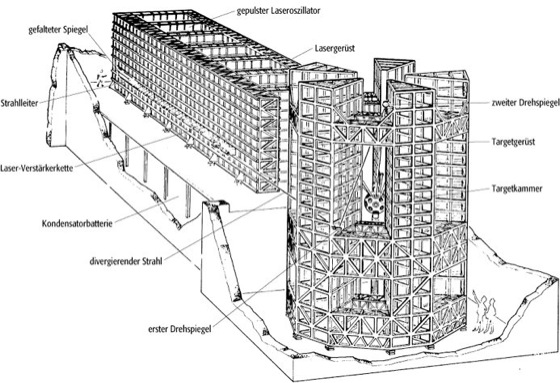 gepulster Laseroszillator
gefalteter Spiegel
Lasergerüst
Strahlleiter
zweiter Drehspiegel
Targetgerüst
Laser-Verstärkerkette
Targetkammer
Kondensatorbatterie
divergierender Strahl
erster Drehspiegel