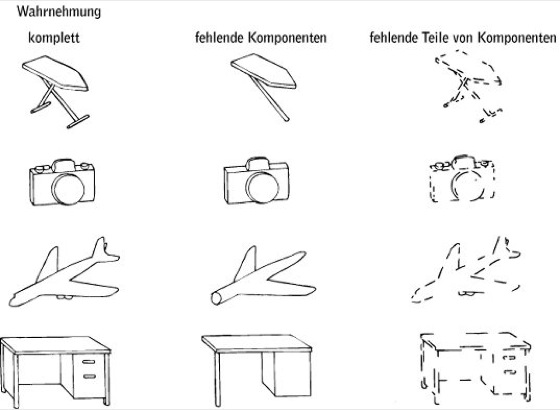 Wahrnehmung

komplett

fehlende Komponenten

fehlende Teile von Komponenten